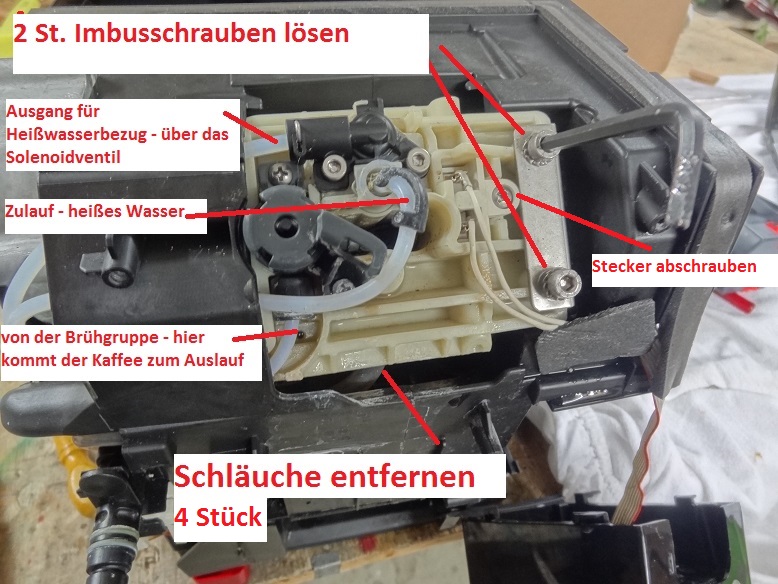 2 St. Imbusschrauben lösen

Ausgang für Heißwasserbezug - über das Solenoidventil

Zulauf - heißes Wasser

Stecker abschrauben

von der Brühgruppe - hier kommt der Kaffee zum Auslauf

Schläuche entfernen
4 Stück