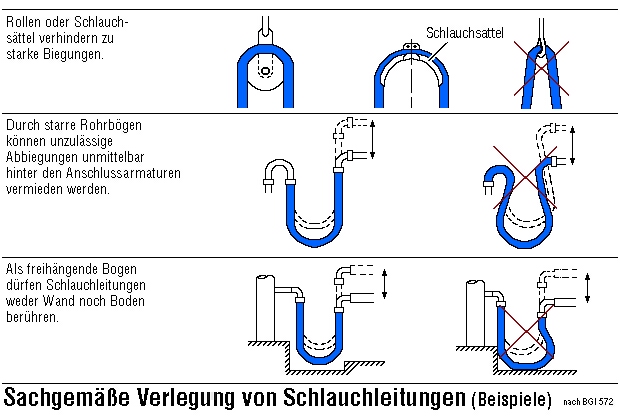 Rollen oder Schlauchsättel verhindern zu starke Biegungen.

Schlauchsattel

Durch starre Rohrbögen können unzulässige Abbiegungen unmittelbar hinter den Anschlussarmaturen vermieden werden.

Als freihängende Bogen dürfen Schlauchleitungen weder Wand noch Boden berühren.

Sachgemäße Verlegung von Schlauchleitungen (Beispiele) nach BGI 572